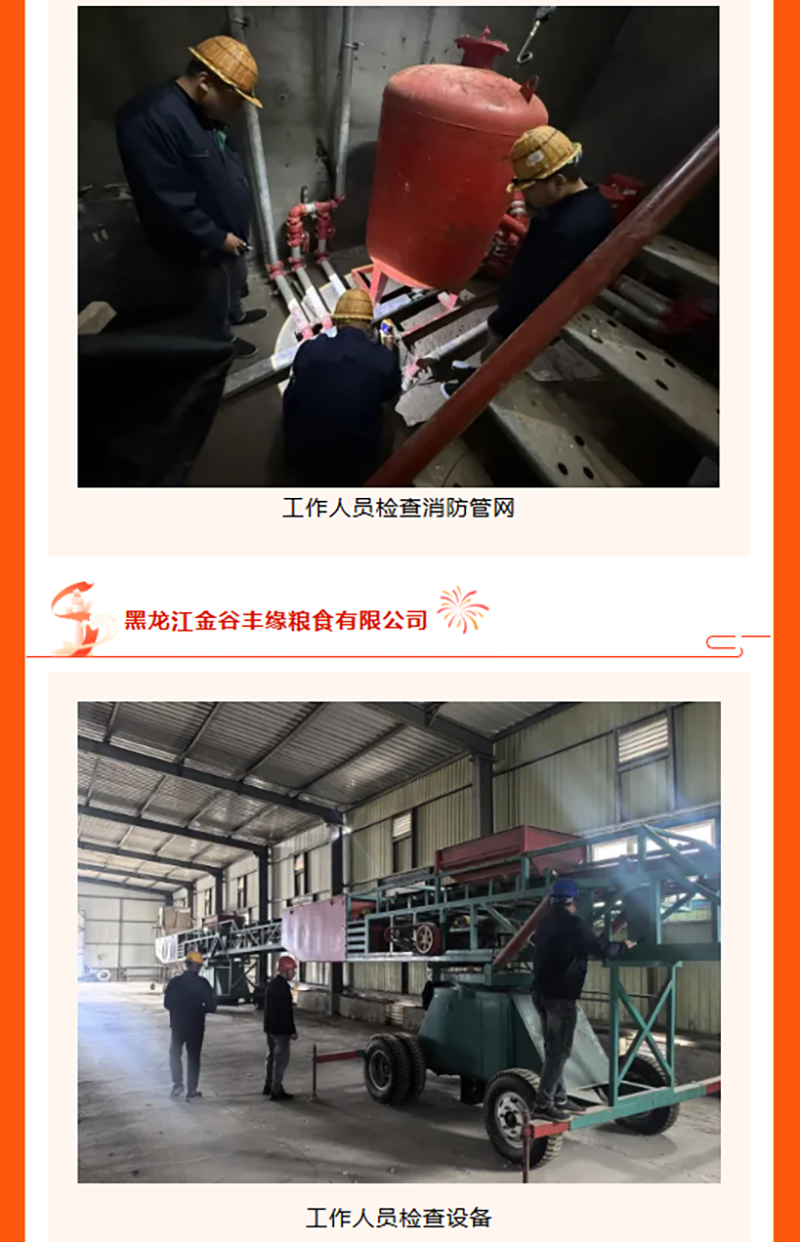 工作人员检查消防管网

黑龙江金谷丰缘粮食有限公司

工作人员检查设备